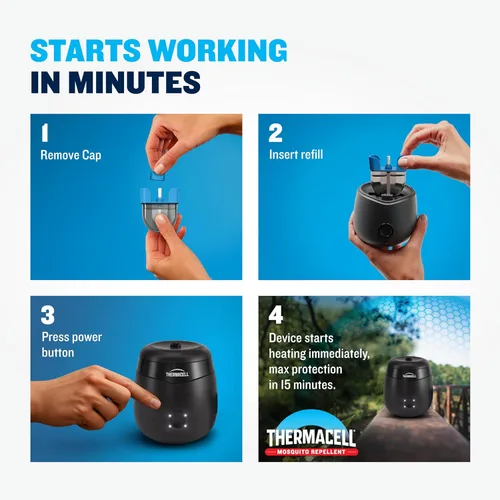 STARTS WORKING
IN MINUTES

1
Remove Cap

2
Insert refill

3
Press power button

THERMACELL

4
Device starts heating immediately, max protection in 15 minutes.

THERMACELL

THERMACELL
MOSQUITO REPELLENT