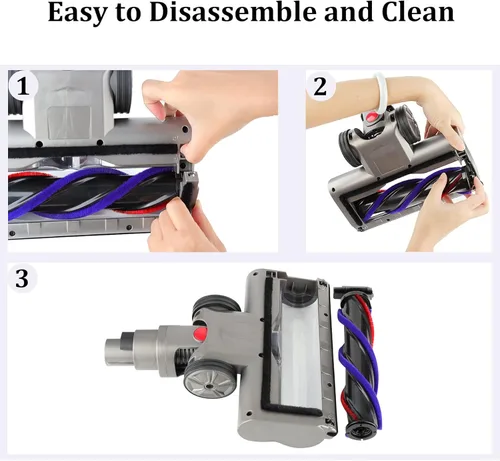 Easy to Disassemble and Clean

1

2

3