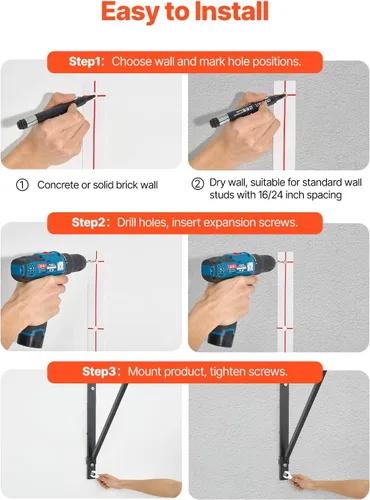 Easy to Install

Step1: Choose wall and mark hole positions.

① Concrete or solid brick wall

② Dry wall, suitable for standard wall studs with 16/24 inch spacing

Step2: Drill holes, insert expansion screws.

Step3: Mount product, tighten screws.