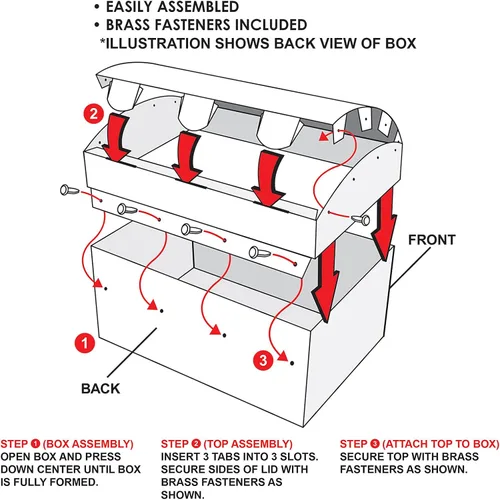 • EASILY ASSEMBLED
• BRASS FASTENERS INCLUDED
*ILLUSTRATION SHOWS BACK VIEW OF BOX

2

FRONT

1

3

BACK

STEP 1 (BOX ASSEMBLY)
OPEN BOX AND PRESS DOWN CENTER UNTIL BOX IS FULLY FORMED.

STEP 2 (TOP ASSEMBLY)
INSERT 3 TABS INTO 3 SLOTS. SECURE SIDES OF LID WITH BRASS FASTENERS AS SHOWN.

STEP 3 (ATTACH TOP TO BOX)
SECURE TOP WITH BRASS FASTENERS AS SHOWN.