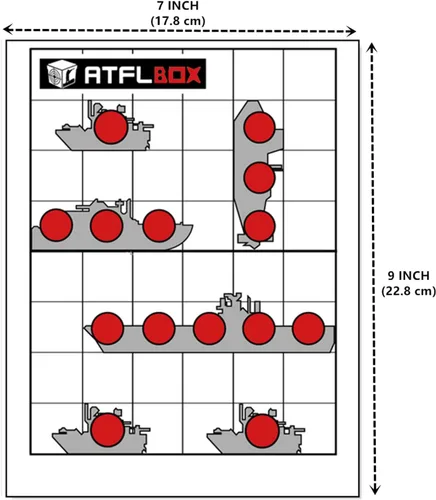 7 INCH
(17.8 cm)

ATFLBOX

9 INCH
(22.8 cm)