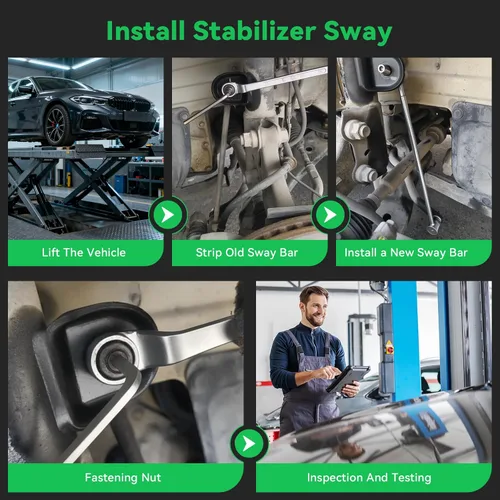 Install Stabilizer Sway

Lift The Vehicle

Strip Old Sway Bar

Install a New Sway Bar

Fastening Nut

Inspection And Testing