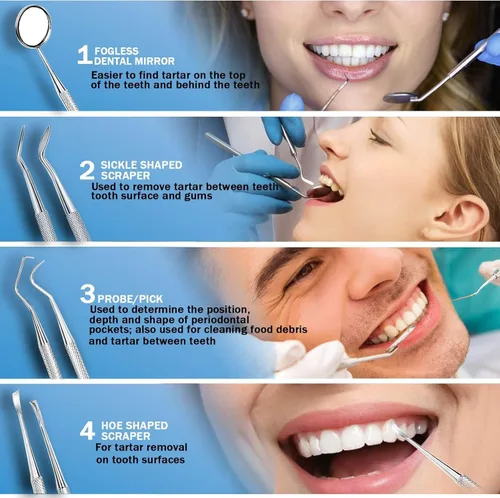 1 FOGLESS DENTAL MIRROR
Easier to find tartar on the top of the teeth and behind the teeth

2 SICKLE SHAPED SCRAPER
Used to remove tartar between teeth tooth surface and gums

3 PROBE/PICK
Used to determine the position, depth and shape of periodontal pockets; also used for cleaning food debris and tartar between teeth

4 HOE SHAPED SCRAPER
For tartar removal on tooth surfaces