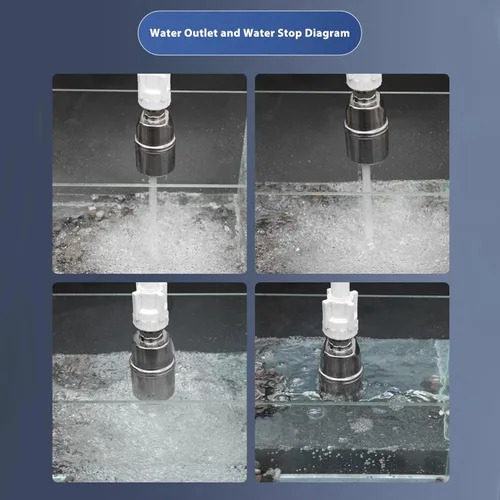 Water Outlet and Water Stop Diagram