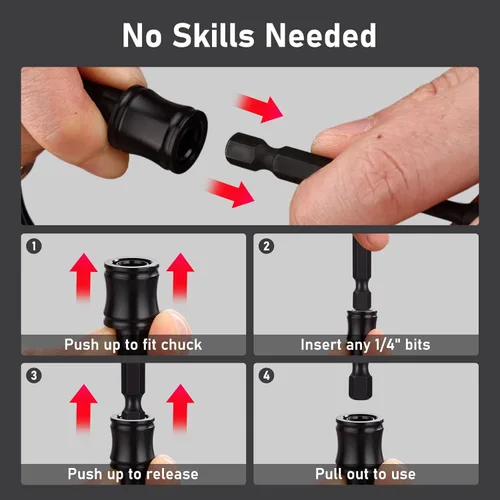 No Skills Needed

1
Push up to fit chuck

2
Insert any 1/4" bits

3
Push up to release

4
Pull out to use