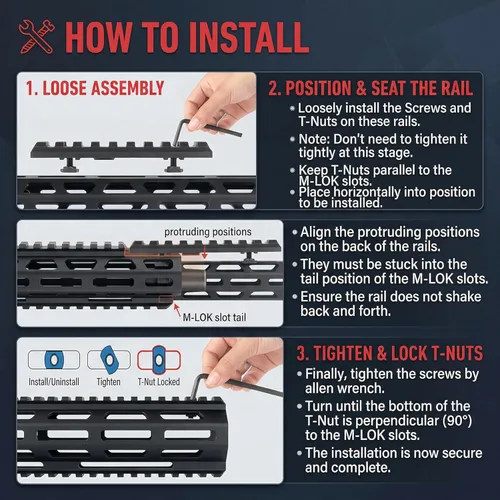 HOW TO INSTALL

1. LOOSE ASSEMBLY

2. POSITION & SEAT THE RAIL

• Loosely install the Screws and T-Nuts on these rails.
• Note: Don't need to tighten it tightly at this stage.
• Keep T-Nuts parallel to the M-LOK slots.
• Place horizontally into position to be installed.

protruding positions

M-LOK slot tail

• Align the protruding positions on the back of the rails.
• They must be stuck into the tail position of the M-LOK slots.
• Ensure the rail does not shake back and forth.

Install/Uninstall

Tighten

T-Nut Locked

3. TIGHTEN & LOCK T-NUTS

• Finally, tighten the screws by allen wrench.
• Turn until the bottom of the T-Nut is perpendicular (90°) to the M-LOK slots.
• The installation is now secure and complete.