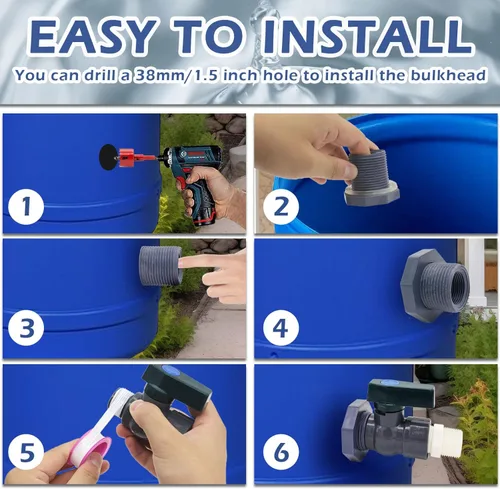 EASY TO INSTALL
You can drill a 38mm/1.5 inch hole to install the bulkhead

1

2

3

4

5

6