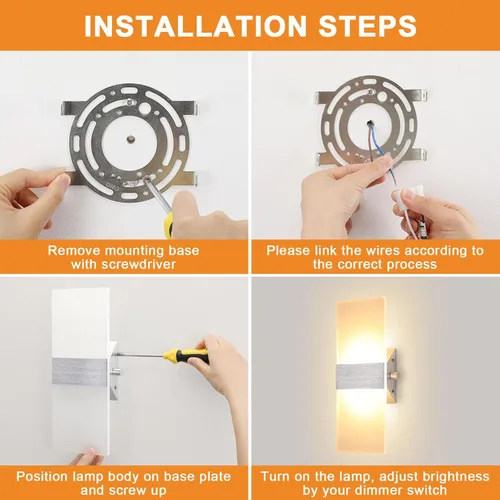 INSTALLATION STEPS

Remove mounting base with screwdriver

Please link the wires according to the correct process

Position lamp body on base plate and screw up

Turn on the lamp, adjust brightness by your dimmer switch