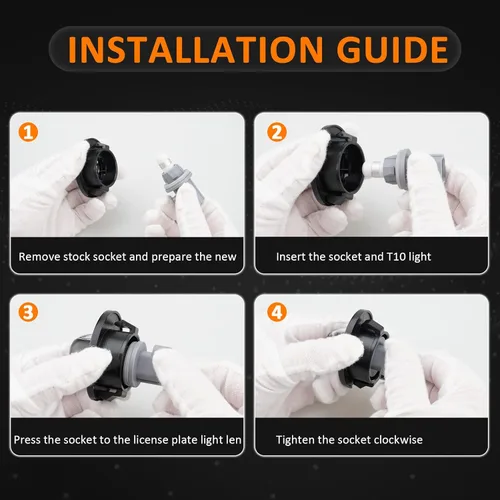 INSTALLATION GUIDE

1

Remove stock socket and prepare the new

2

Insert the socket and T10 light

3

Press the socket to the license plate light len

4

Tighten the socket clockwise