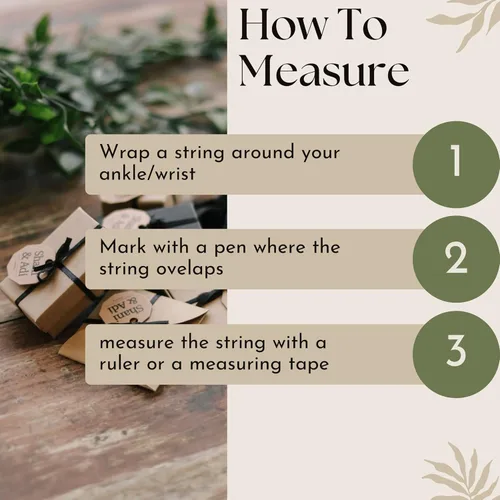 How To Measure

Wrap a string around your ankle/wrist

1

Mark with a pen where the string ovelaps

2

measure the string with a ruler or a measuring tape

3

Shani & Adi

Shani & Adi