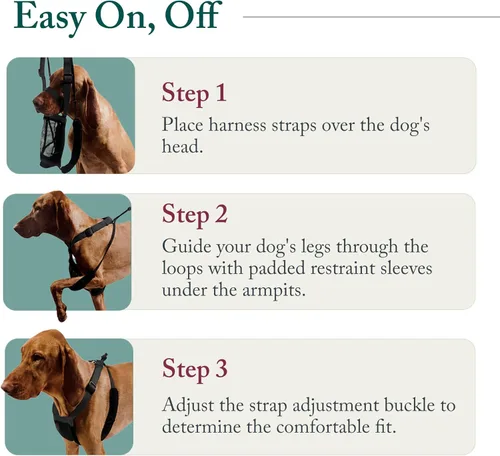 Easy On, Off

Step 1
Place harness straps over the dog's head.

Step 2
Guide your dog's legs through the loops with padded restraint sleeves under the armpits.

Step 3
Adjust the strap adjustment buckle to determine the comfortable fit.