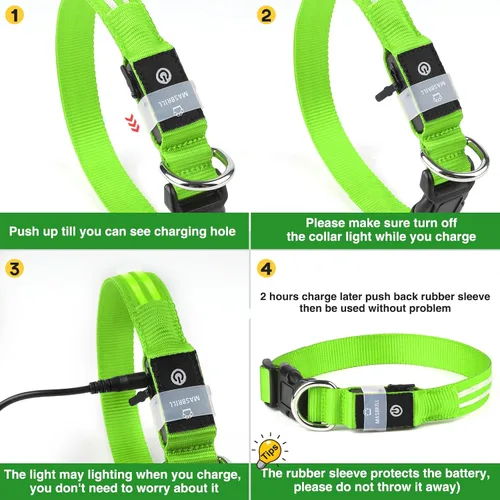 1

MASBRILL

Push up till you can see charging hole

2

MASBRILL

Please make sure turn off the collar light while you charge

3

MASBRILL

The light may lighting when you charge, you don't need to worry about it

4

2 hours charge later push back rubber sleeve then be used without problem

MASBRILL

Tips

The rubber sleeve protects the battery, please do not throw it away)