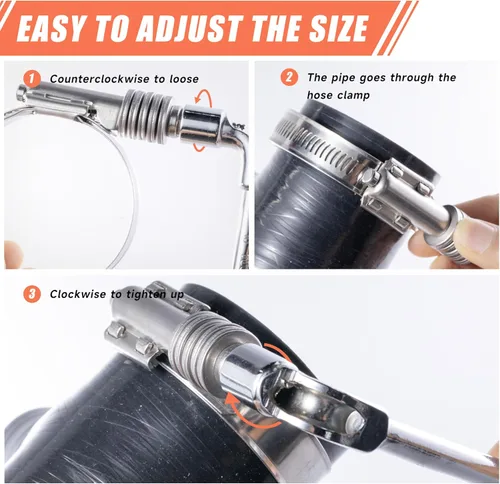 EASY TO ADJUST THE SIZE

1 Counterclockwise to loose

2 The pipe goes through the hose clamp

3 Clockwise to tighten up