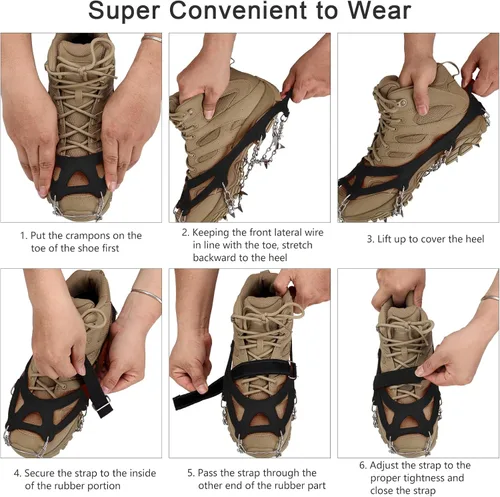 Super Convenient to Wear

1. Put the crampons on the toe of the shoe first

2. Keeping the front lateral wire in line with the toe, stretch backward to the heel

3. Lift up to cover the heel

4. Secure the strap to the inside of the rubber portion

5. Pass the strap through the other end of the rubber part

6. Adjust the strap to the proper tightness and close the strap