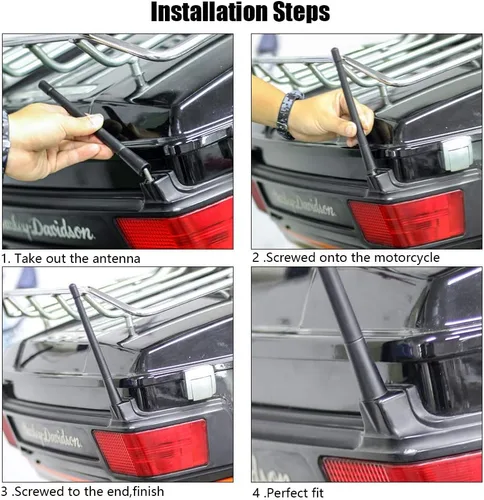 Installation Steps

Harley-Davidson.

1. Take out the antenna

Harley-Davidson.

2 .Screwed onto the motorcycle

Harley-Davidson.

3 .Screwed to the end,finish

4 .Perfect fit