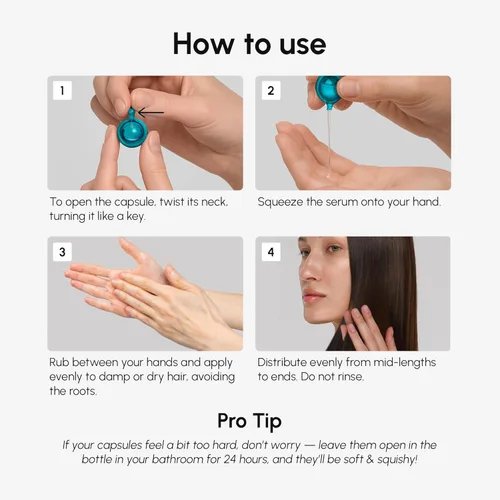 How to use

1

To open the capsule, twist its neck, turning it like a key.

2

Squeeze the serum onto your hand.

3

Rub between your hands and apply evenly to damp or dry hair, avoiding the roots.

4

Distribute evenly from mid-lengths to ends. Do not rinse.

Pro Tip

If your capsules feel a bit too hard, don't worry — leave them open in the bottle in your bathroom for 24 hours, and they'll be soft & squishy!