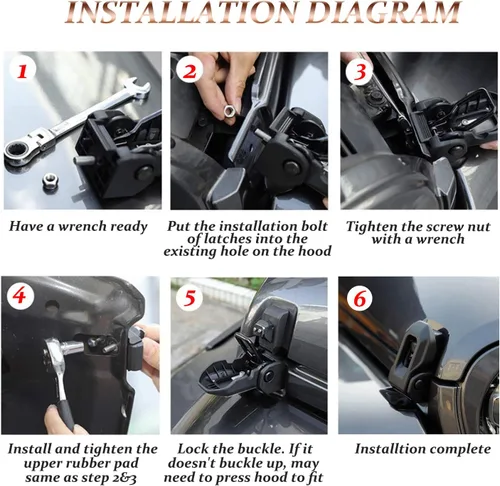 INSTALLATION DIAGRAM

1

Have a wrench ready

2

Put the installation bolt of latches into the existing hole on the hood

3

Tighten the screw nut with a wrench

4

Install and tighten the upper rubber pad same as step 2&3

5

Lock the buckle. If it doesn't buckle up, may need to press hood to fit

6

Installtion complete