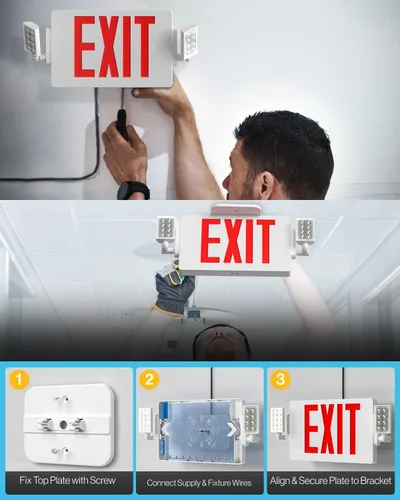 EXIT

EXIT

1
Fix Top Plate with Screw

2
Connect Supply & Fixture Wires

3
EXIT
Align & Secure Plate to Bracket