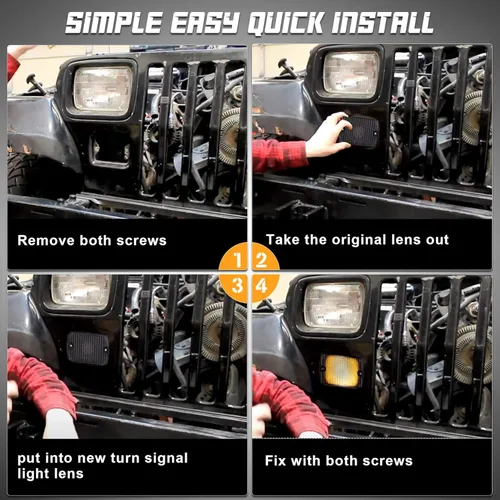 SIMPLE EASY QUICK INSTALL

Remove both screws

Take the original lens out

1 2 3 4

put into new turn signal light lens

Fix with both screws