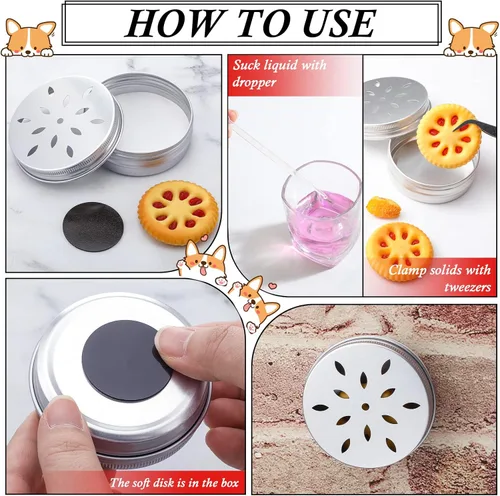 HOW TO USE

Suck liquid with dropper

Clamp solids with tweezers

The soft disk is in the box