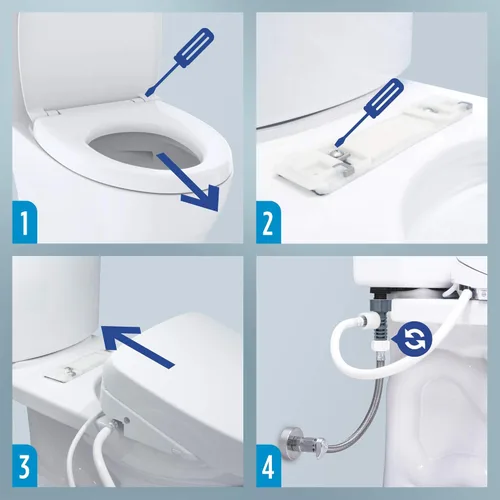 1

2

3

4