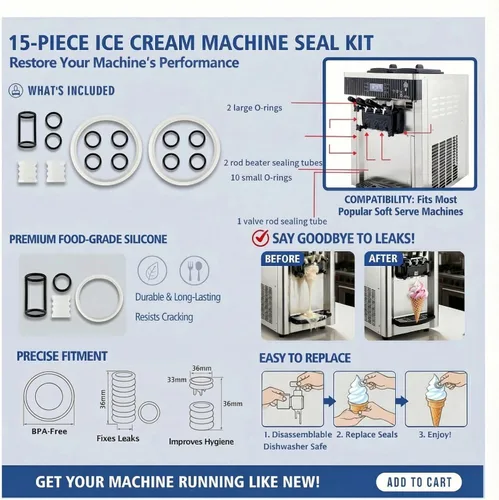 15-PIECE ICE CREAM MACHINE SEAL KIT
Restore Your Machine's Performance

WHAT'S INCLUDED

2 large O-rings
2 rod beater sealing tubes
10 small O-rings
1 valve rod sealing tube

COMPATIBILITY: Fits Most Popular Soft Serve Machines

PREMIUM FOOD-GRADE SILICONE

Durable & Long-Lasting
Resists Cracking

SAY GOODBYE TO LEAKS!

BEFORE
AFTER

PRECISE FITMENT

BPA-Free
36mm
Fixes Leaks
36mm
33mm
36mm
Improves Hygiene

EASY TO REPLACE

1. Disassemblable Dishwasher Safe
2. Replace Seals
3. Enjoy!

GET YOUR MACHINE RUNNING LIKE NEW!
ADD TO CART