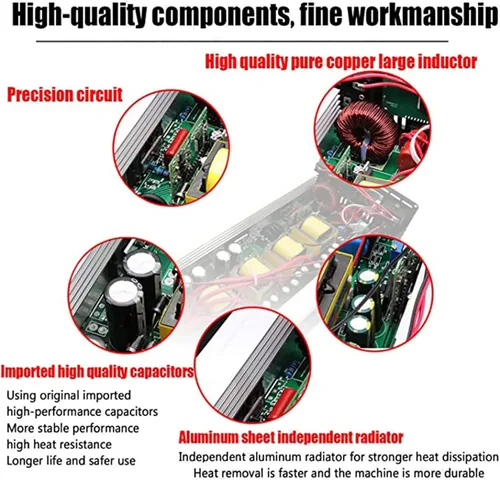 High-quality components, fine workmanship

High quality pure copper large inductor

Precision circuit

Imported high quality capacitors

Using original imported high-performance capacitors
More stable performance
high heat resistance
Longer life and safer use

Aluminum sheet independent radiator

Independent aluminum radiator for stronger heat dissipation
Heat removal is faster and the machine is more durable