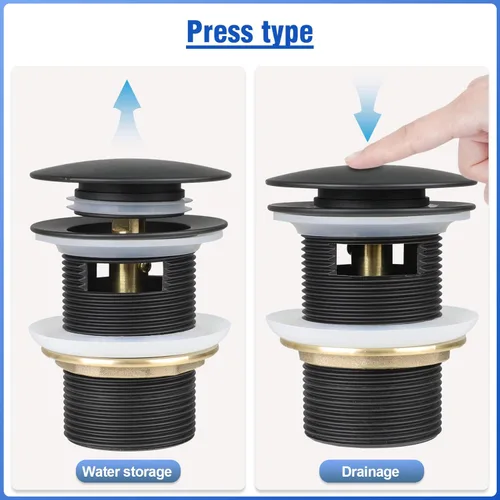 Press type

Water storage

Drainage