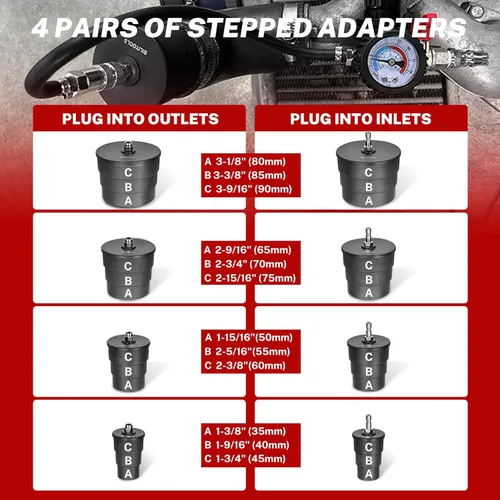 4 PAIRS OF STEPPED ADAPTERS

BILITOOLS

PLUG INTO OUTLETS

PLUG INTO INLETS

C
B
A

A 3-1/8" (80mm)
B 3-3/8" (85mm)
C 3-9/16" (90mm)

C
B
A

C
B
A

A 2-9/16" (65mm)
B 2-3/4" (70mm)
C 2-15/16" (75mm)

C
B
A

C
B
A

A 1-15/16"(50mm)
B 2-5/16"(55mm)
C 2-3/8"(60mm)

C
B
A

C
B
A

A 1-3/8" (35mm)
B 1-9/16" (40mm)
C 1-3/4" (45mm)

C
B
A