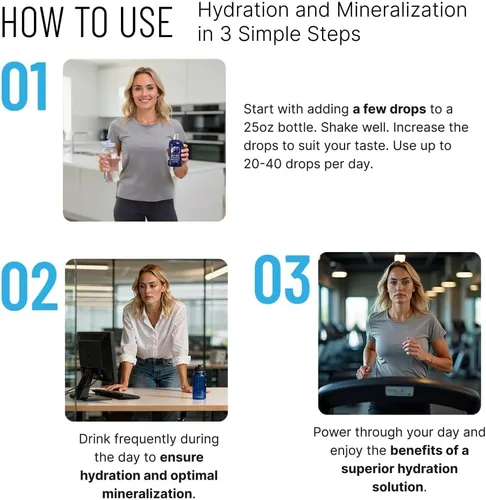 HOW TO USE

Hydration and Mineralization in 3 Simple Steps

01

Start with adding a few drops to a 25oz bottle. Shake well. Increase the drops to suit your taste. Use up to 20-40 drops per day.

02

Drink frequently during the day to ensure hydration and optimal mineralization.

03

Power through your day and enjoy the benefits of a superior hydration solution.