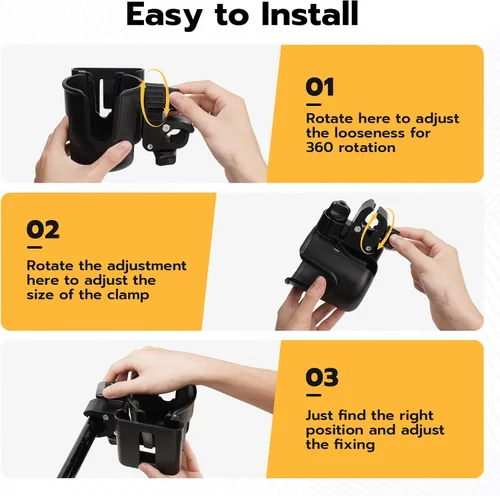 Easy to Install

01

Rotate here to adjust the looseness for 360 rotation

02

Rotate the adjustment here to adjust the size of the clamp

03

Just find the right position and adjust the fixing