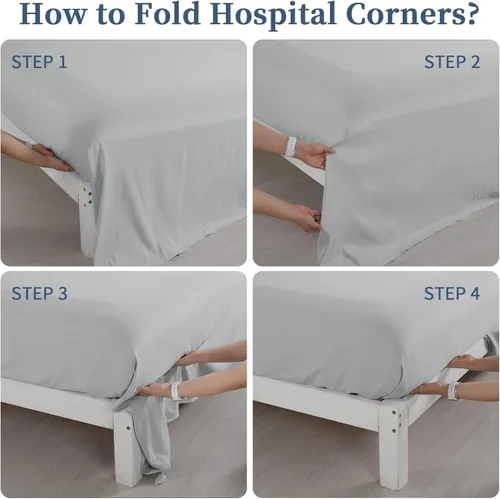 How to Fold Hospital Corners?

STEP 1

STEP 2

STEP 3

STEP 4