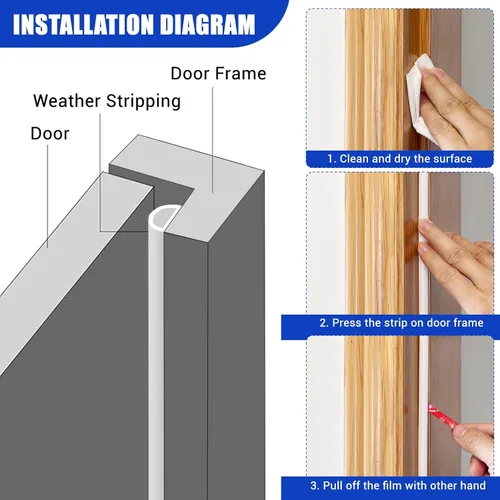 INSTALLATION DIAGRAM

Door Frame

Weather Stripping

Door

1. Clean and dry the surface

2. Press the strip on door frame

3. Pull off the film with other hand