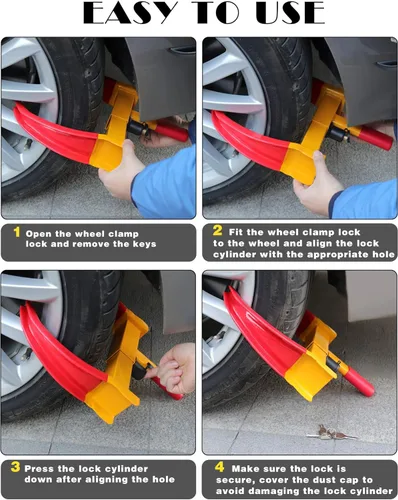 EASY TO USE

1 Open the wheel clamp lock and remove the keys

2 Fit the wheel clamp lock to the wheel and align the lock cylinder with the appropriate hole

3 Press the lock cylinder down after aligning the hole

4 Make sure the lock is secure, cover the dust cap to avoid damaging the lock cylinder