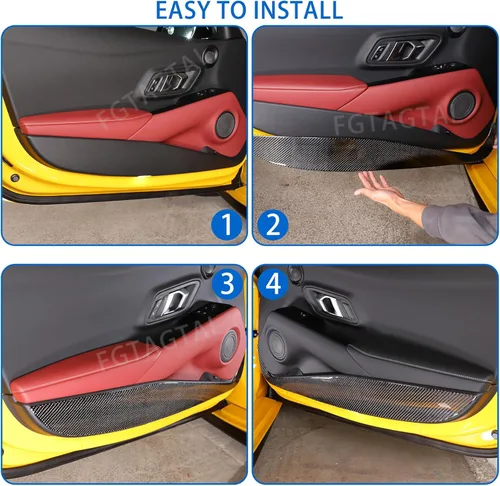 EASY TO INSTALL

FGTAGTAL
1

FGTAGTAL
2

FGTAGTAL
3

4