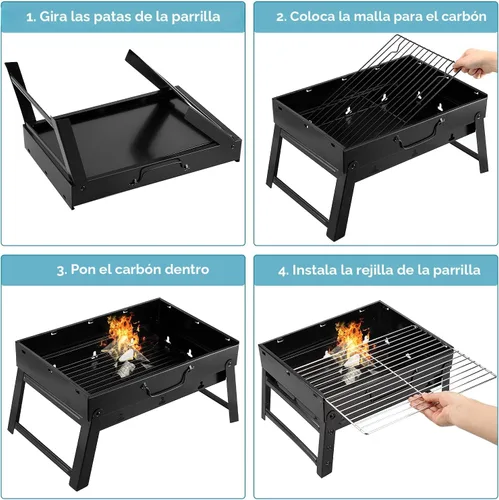 1. Gira las patas de la parrilla

2. Coloca la malla para el carbón

3. Pon el carbón dentro

4. Instala la rejilla de la parrilla