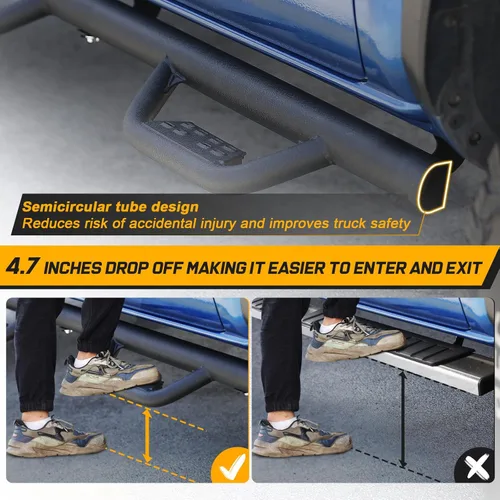 Semicircular tube design
Reduces risk of accidental injury and improves truck safety

4.7 INCHES DROP OFF MAKING IT EASIER TO ENTER AND EXIT