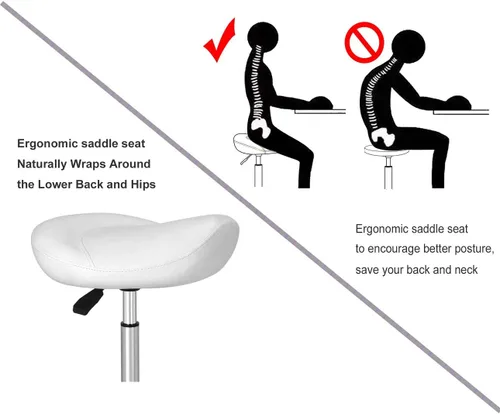 Ergonomic saddle seat
Naturally Wraps Around
the Lower Back and Hips

Ergonomic saddle seat
to encourage better posture,
save your back and neck