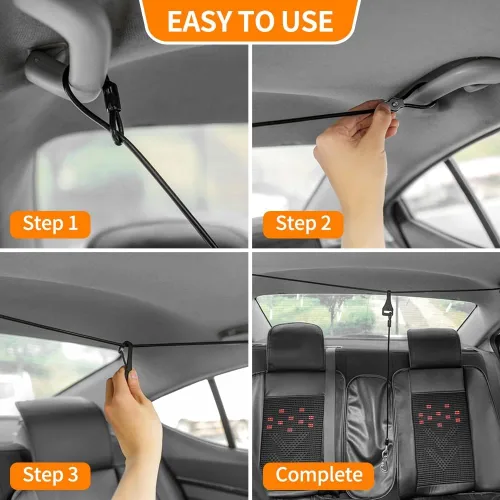 EASY TO USE

Step 1

Step 2

Step 3

Complete