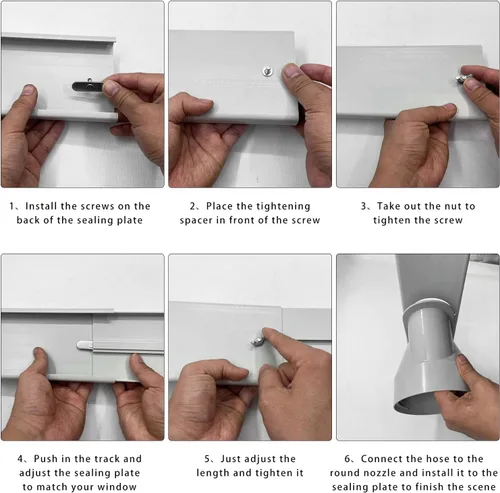 1、Install the screws on the back of the sealing plate

2、Place the tightening spacer in front of the screw

3、Take out the nut to tighten the screw

4、Push in the track and adjust the sealing plate to match your window

5、Just adjust the length and tighten it

6、Connect the hose to the round nozzle and install it to the sealing plate to finish the scene