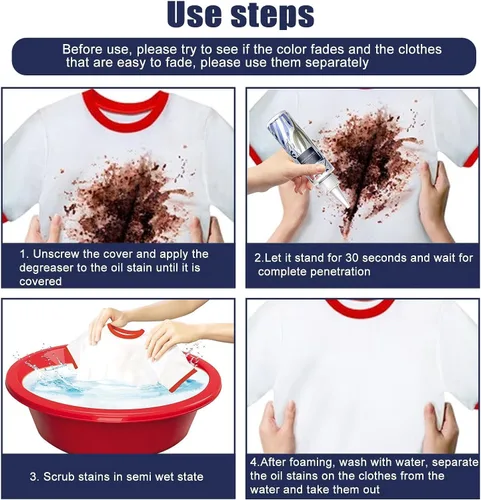 Use steps

Before use, please try to see if the color fades and the clothes that are easy to fade, please use them separately

1. Unscrew the cover and apply the degreaser to the oil stain until it is covered

2.Let it stand for 30 seconds and wait for complete penetration

3. Scrub stains in semi wet state

4.After foaming, wash with water, separate the oil stains on the clothes from the water and take them out