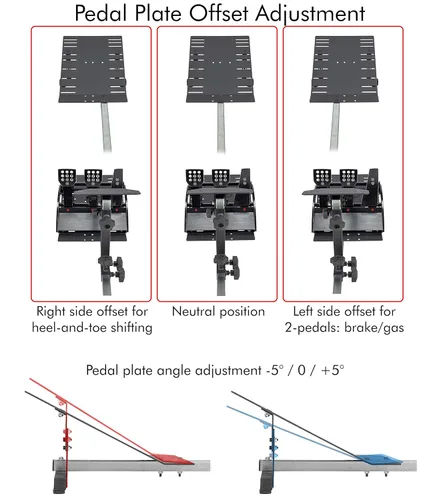 Pedal Plate Offset Adjustment

Right side offset for heel-and-toe shifting

Neutral position

Left side offset for 2-pedals: brake/gas

Pedal plate angle adjustment -5° / 0 / +5°