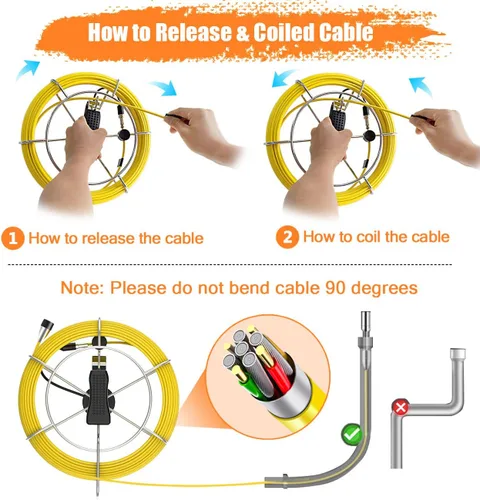 How to Release & Coiled Cable

1 How to release the cable

2 How to coil the cable

Note: Please do not bend cable 90 degrees