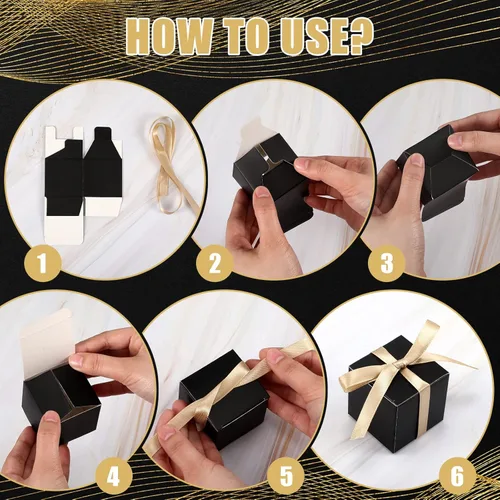 HOW TO USE?

1

2

3

4

5

6