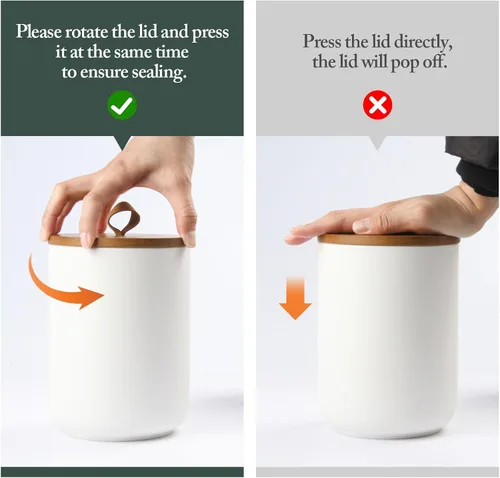 Please rotate the lid and press it at the same time to ensure sealing.

Press the lid directly, the lid will pop off.