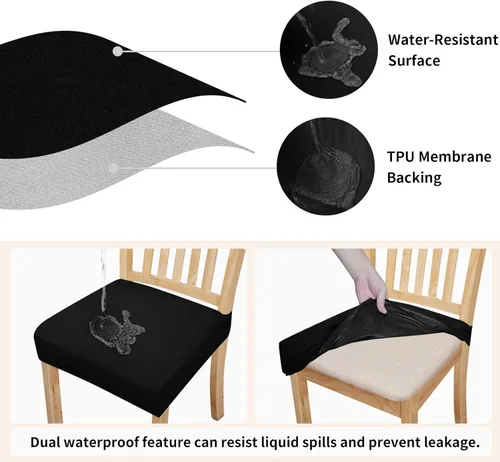 Water-Resistant Surface

TPU Membrane Backing

Dual waterproof feature can resist liquid spills and prevent leakage.