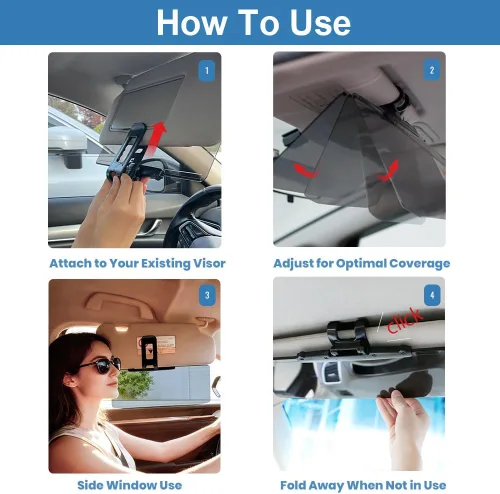 How To Use

1

Attach to Your Existing Visor

2

Adjust for Optimal Coverage

3

Side Window Use

4

click

Fold Away When Not in Use