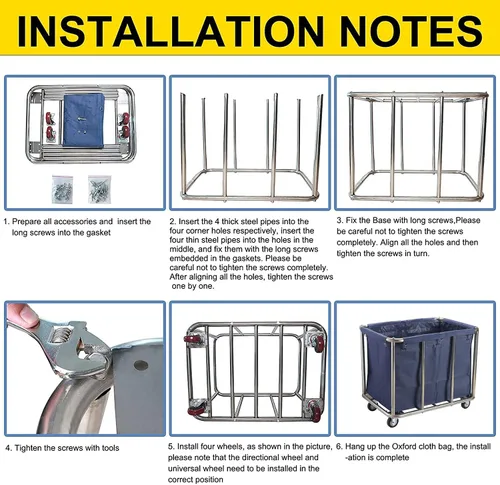 INSTALLATION NOTES

1. Prepare all accessories and insert the long screws into the gasket

2. Insert the 4 thick steel pipes into the four corner holes respectively, insert the four thin steel pipes into the holes in the middle, and fix them with the long screws embedded in the gaskets. Please be careful not to tighten the screws completely. After aligning all the holes, tighten the screws one by one.

3. Fix the Base with long screws,Please be careful not to tighten the screws completely. Align all the holes and then tighten the screws in turn.

4. Tighten the screws with tools

5. Install four wheels, as shown in the picture, please note that the directional wheel and universal wheel need to be installed in the correct position

6. Hang up the Oxford cloth bag, the install -ation is complete