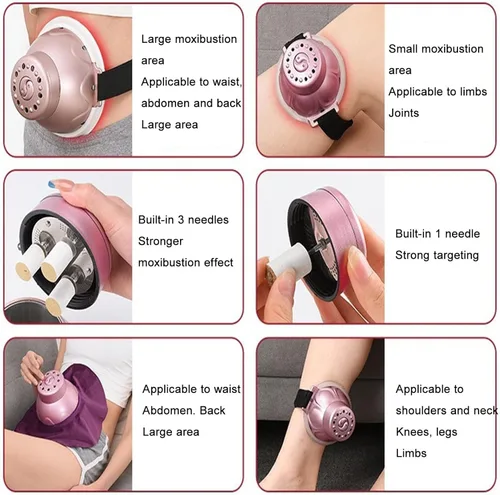 Large moxibustion area
Applicable to waist, abdomen and back
Large area

Small moxibustion area
Applicable to limbs
Joints

Built-in 3 needles
Stronger moxibustion effect

Built-in 1 needle
Strong targeting

Applicable to waist
Abdomen. Back
Large area

Applicable to shoulders and neck
Knees, legs
Limbs