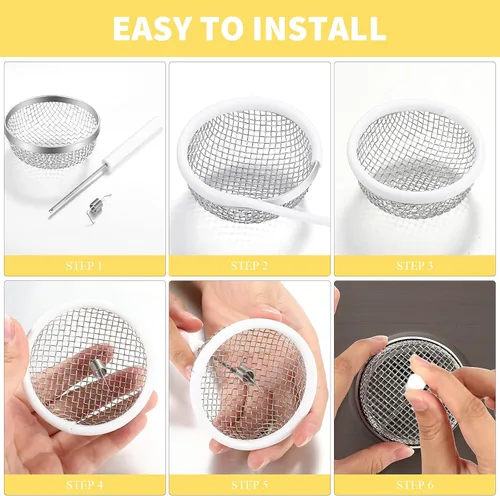 EASY TO INSTALL

STEP 1

STEP 2

STEP 3

STEP 4

STEP 5

STEP 6